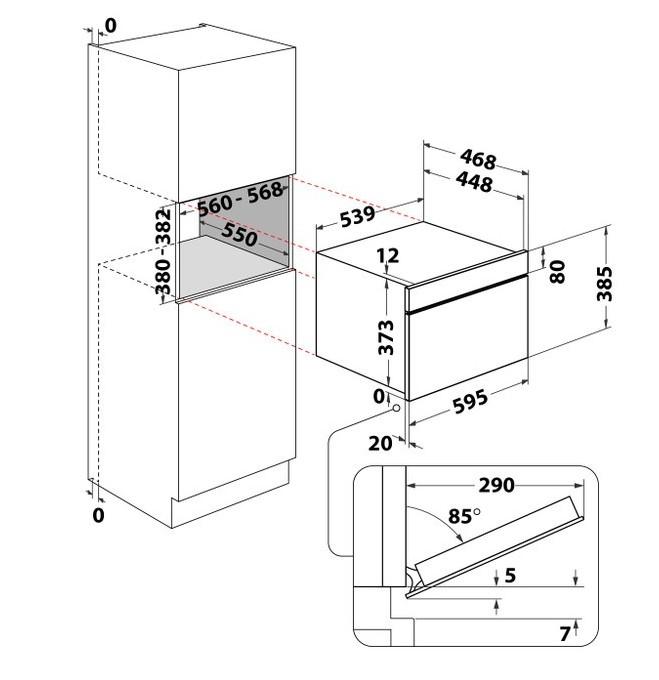 0
560 - 568
550
380 - 382
0
468
448
539
12
80
385
373
0
595
20
290
85°
5
7