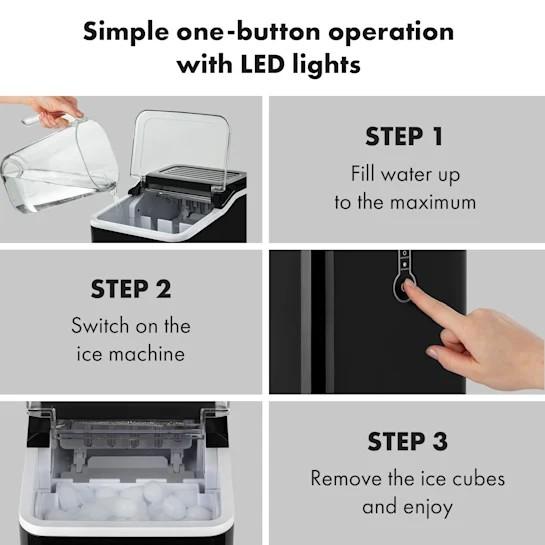 Simple one-button operation with LED lights

STEP 1
Fill water up to the maximum

STEP 2
Switch on the ice machine

STEP 3
Remove the ice cubes and enjoy