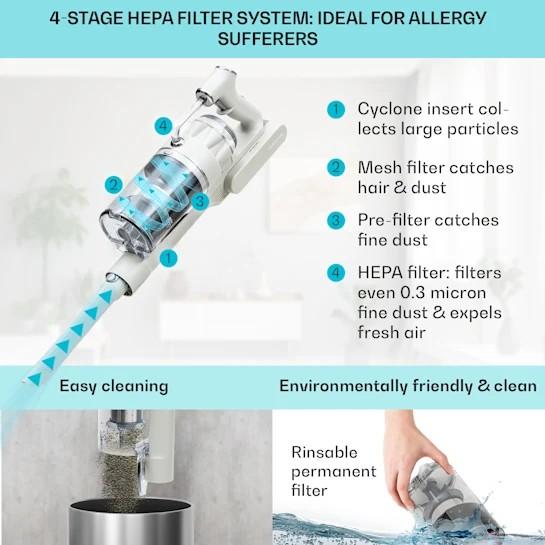 4-STAGE HEPA FILTER SYSTEM: IDEAL FOR ALLERGY SUFFERERS

4

2

3

1

1 Cyclone insert collects large particles

2 Mesh filter catches hair & dust

3 Pre-filter catches fine dust

4 HEPA filter: filters even 0.3 micron fine dust & expels fresh air

Easy cleaning

Environmentally friendly & clean

Rinsable permanent filter